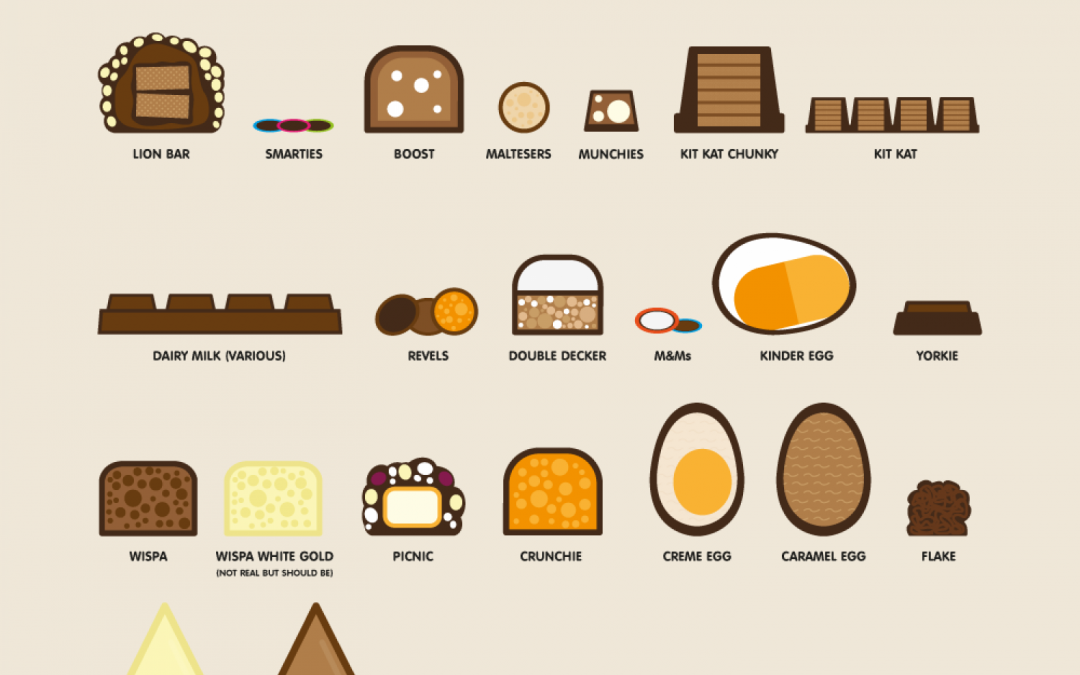 LION BAR

SMARTIES

BOOST

MALTESERS

MUNCHIES

KIT KAT CHUNKY

KIT KAT

DAIRY MILK (VARIOUS)

REVELS

DOUBLE DECKER

M&Ms

KINDER EGG

YORKIE

WISPA

WISPA WHITE GOLD
(NOT REAL BUT SHOULD BE)

PICNIC

CRUNCHIE

CREME EGG

CARAMEL EGG

FLAKE